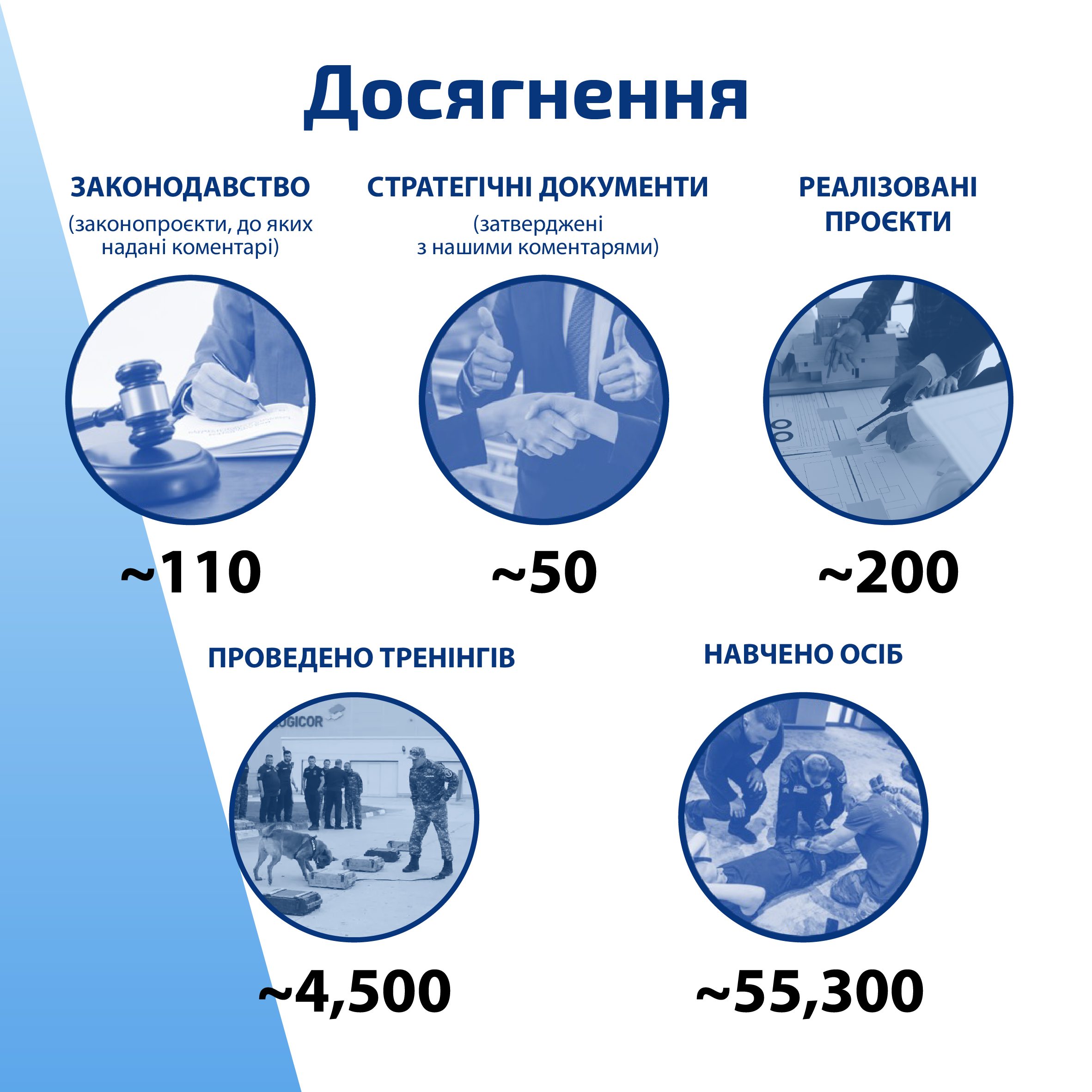 Досягнення

ЗАКОНОДАВСТВО
(законопроєкти, до яких надані коментарі)

~110

СТРАТЕГІЧНІ ДОКУМЕНТИ
(затверджені з нашими коментарями)

~50

РЕАЛІЗОВАНІ ПРОЄКТИ

~200

ПРОВЕДЕНО ТРЕНІНГІВ

OGICOR

~4,500

НАВЧЕНО ОСІБ

~55,300