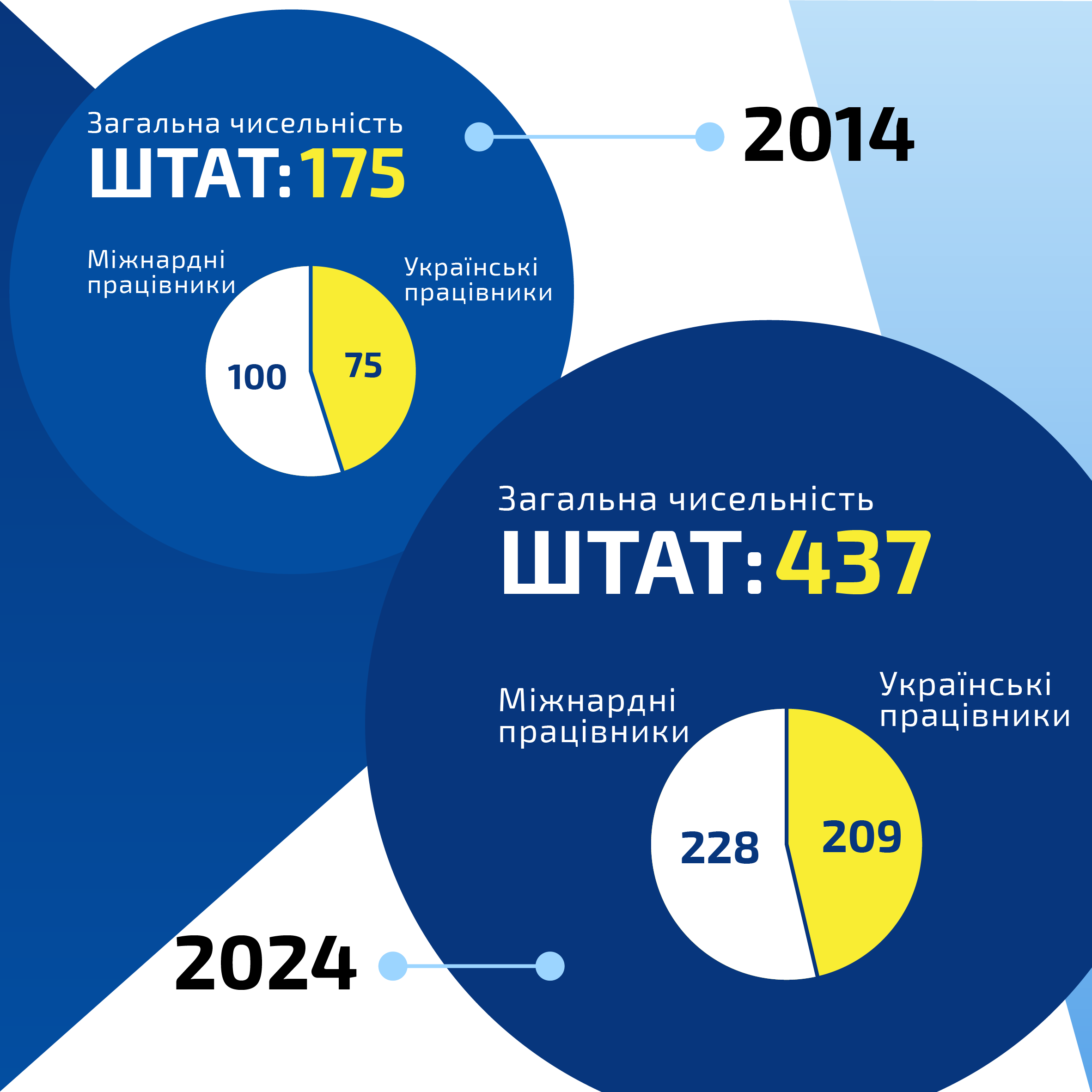 Загальна чисельність
ШТАТ: 175

2014

Міжнардні працівники

Українські працівники

100

75

Загальна чисельність
ШТАТ: 437

Міжнардні працівники

Українські працівники

228

209

2024