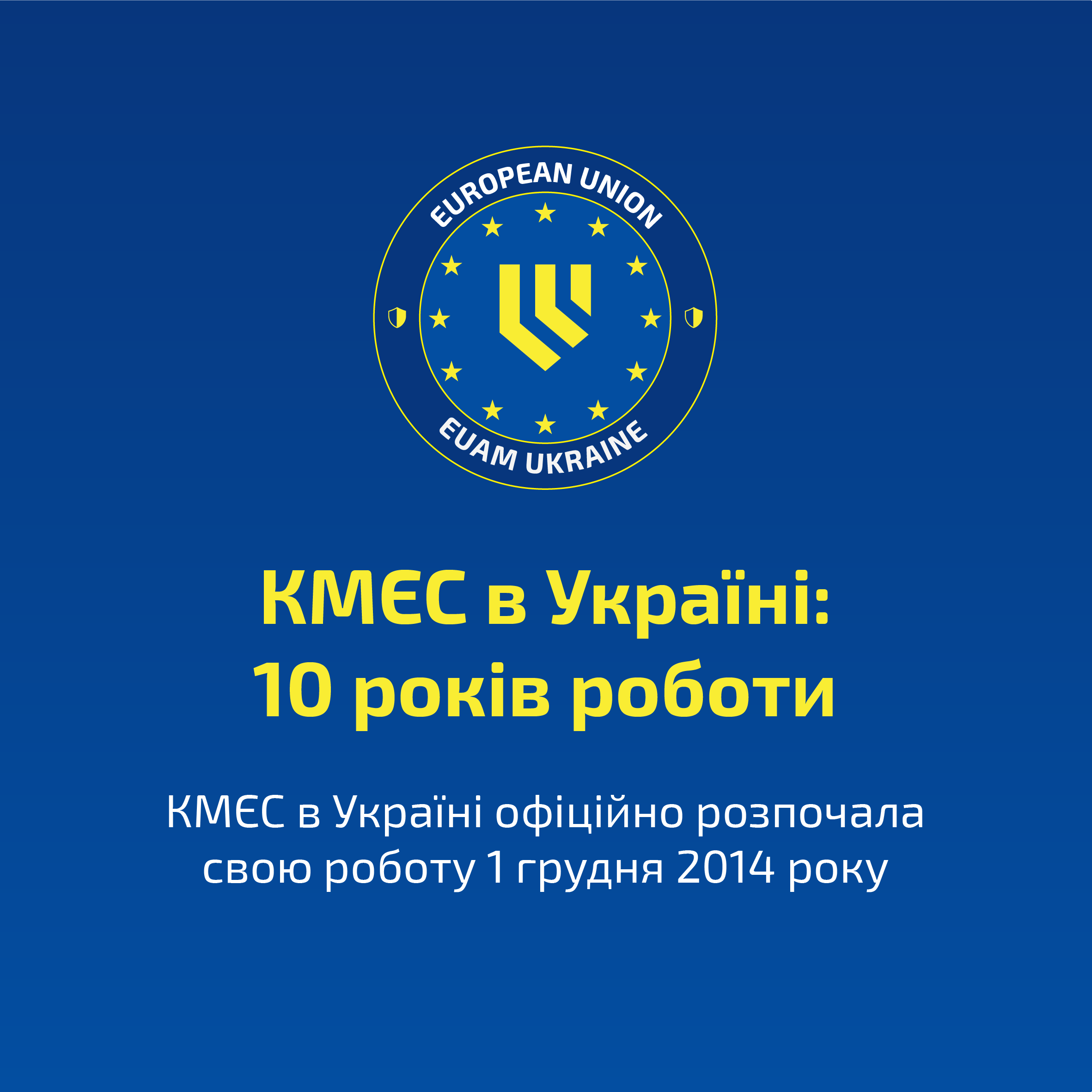 EUROPEAN UNION
EUAM UKRAINE

КМЄС в Україні:
10 років роботи

КМЄС в Україні офіційно розпочала свою роботу 1 грудня 2014 року