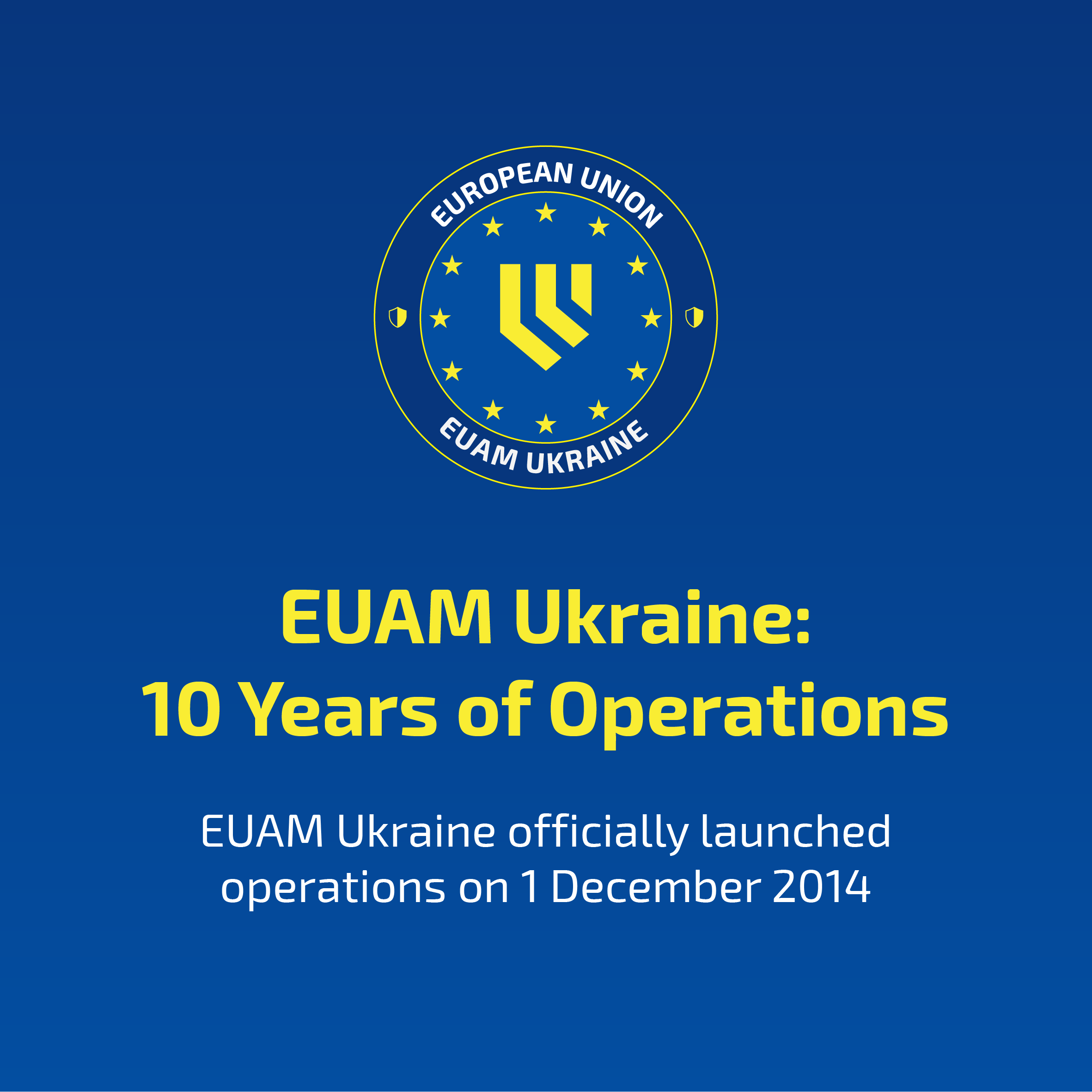 EUROPEAN UNION

EUAM UKRAINE

EUAM Ukraine:
10 Years of Operations

EUAM Ukraine officially launched operations on 1 December 2014