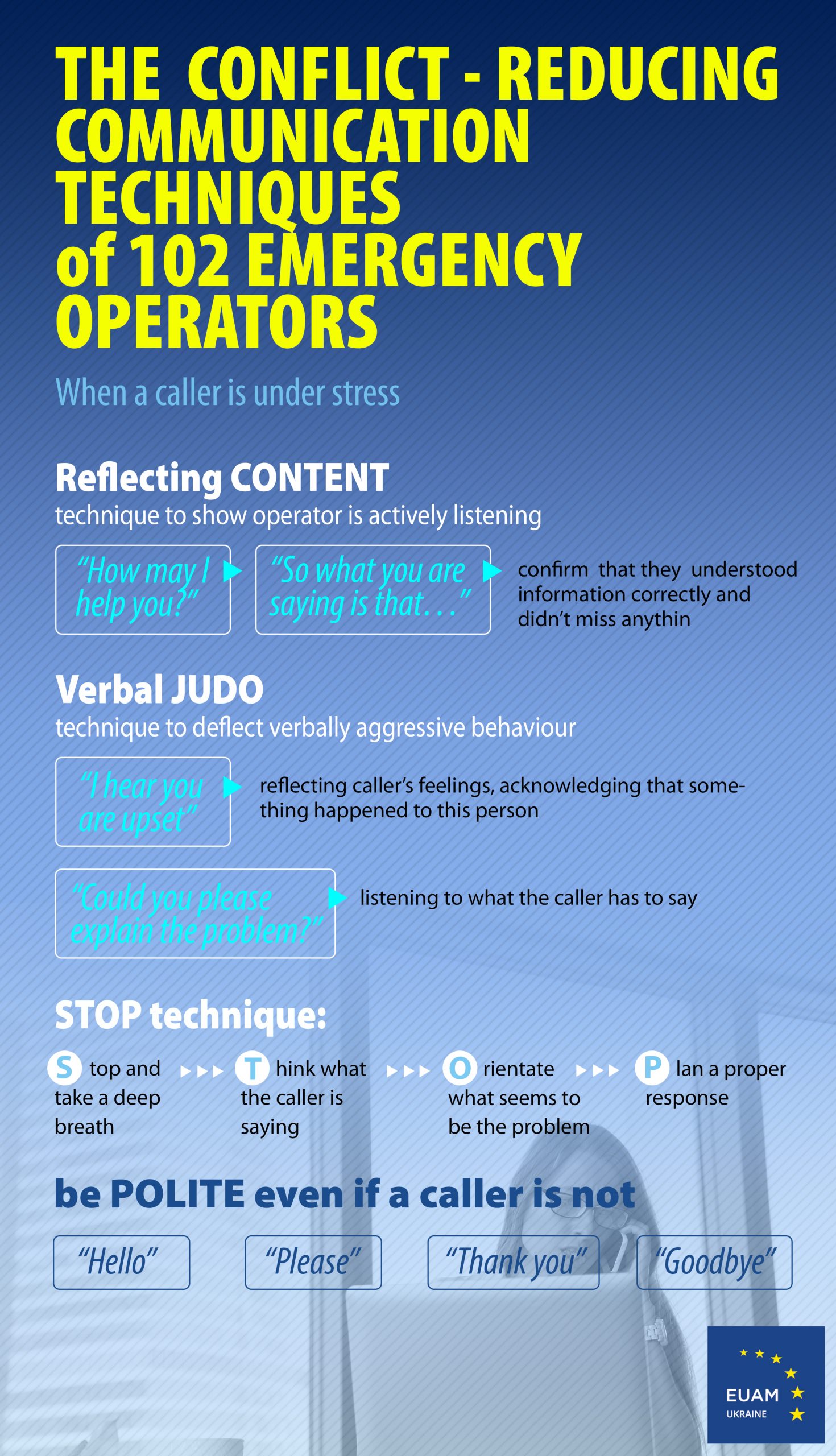 THE CONFLICT - REDUCING COMMUNICATION TECHNIQUES of 102 EMERGENCY OPERATORS

When a caller is under stress

Reflecting CONTENT
technique to show operator is actively listening

"How may I help you?"

"So what you are saying is that..."

confirm that they understood information correctly and didn't miss anythin

Verbal JUDO
technique to deflect verbally aggressive behaviour

"I hear you are upset"

reflecting caller's feelings, acknowledging that something happened to this person

"Could you please explain the problem?"

listening to what the caller has to say

STOP technique:

S top and take a deep breath

T hink what the caller is saying

O rientate what seems to be the problem

P lan a proper response

be POLITE even if a caller is not

"Hello"

"Please"

"Thank you"

"Goodbye"

EUAM UKRAINE