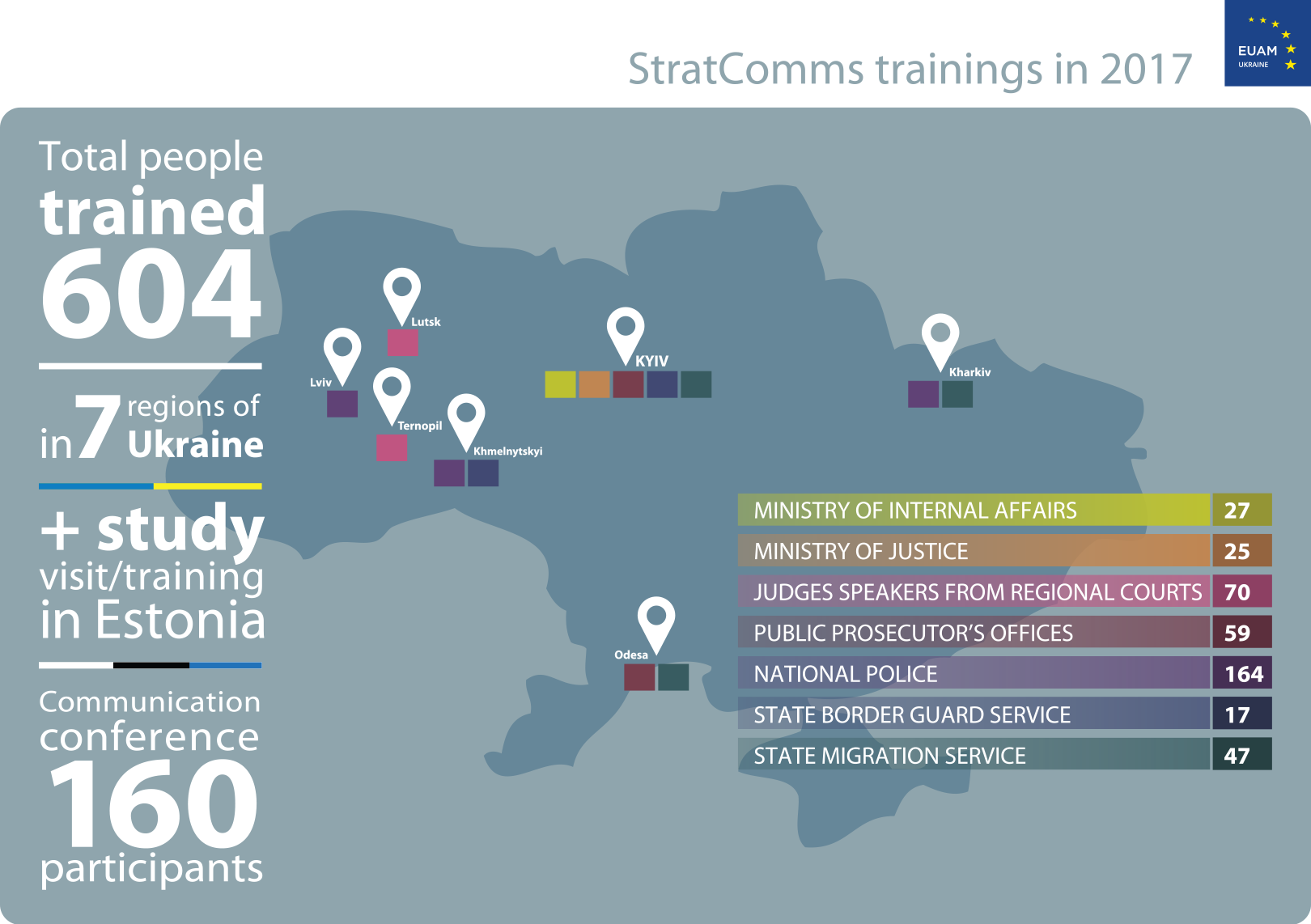 StratComms trainings in 2017

EUAM UKRAINE

Total people trained 604

in 7 regions of Ukraine

+ study visit/training in Estonia

Communication conference 160 participants

Lutsk
Lviv
Ternopil
Khmelnytskyi
KYIV
Kharkiv
Odesa

| | |
|---|---|
| MINISTRY OF INTERNAL AFFAIRS | 27 |
| MINISTRY OF JUSTICE | 25 |
| JUDGES SPEAKERS FROM REGIONAL COURTS | 70 |
| PUBLIC PROSECUTOR'S OFFICES | 59 |
| NATIONAL POLICE | 164 |
| STATE BORDER GUARD SERVICE | 17 |
| STATE MIGRATION SERVICE | 47 |