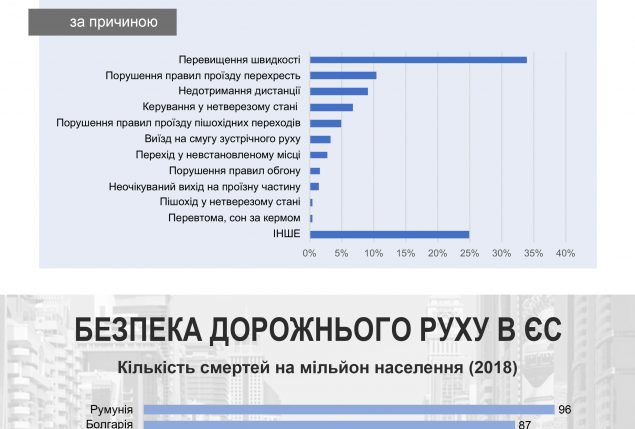 за причиною

Перевищення швидкості
Порушення правил проїзду перехресть
Недотримання дистанції
Керування у нетверезому стані
Порушення правил проїзду пішохідних переходів
Виїзд на смугу зустрічного руху
Перехід у невстановленому місці
Порушення правил обгону
Неочікуваний вихід на проїзну частину
Пішохід у нетверезому стані
Перевтома, сон за кермом
ІНШЕ

0% 5% 10% 15% 20% 25% 30% 35% 40%

БЕЗПЕКА ДОРОЖНЬОГО РУХУ В ЄС

Кількість смертей на мільйон населення (2018)

Румунія 96
Болгарія 87